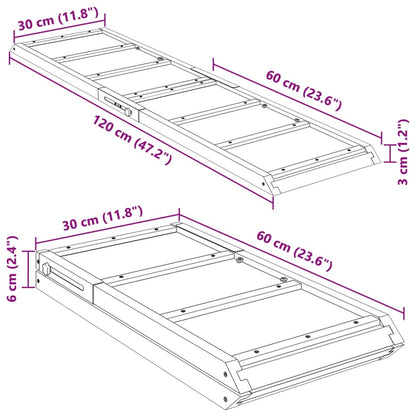 30 cm (11.8")

60 cm (23.6")

120 cm (47.2")

3 cm (1.2")

30 cm (11.8")

60 cm (23.6")

6 cm (2.4")