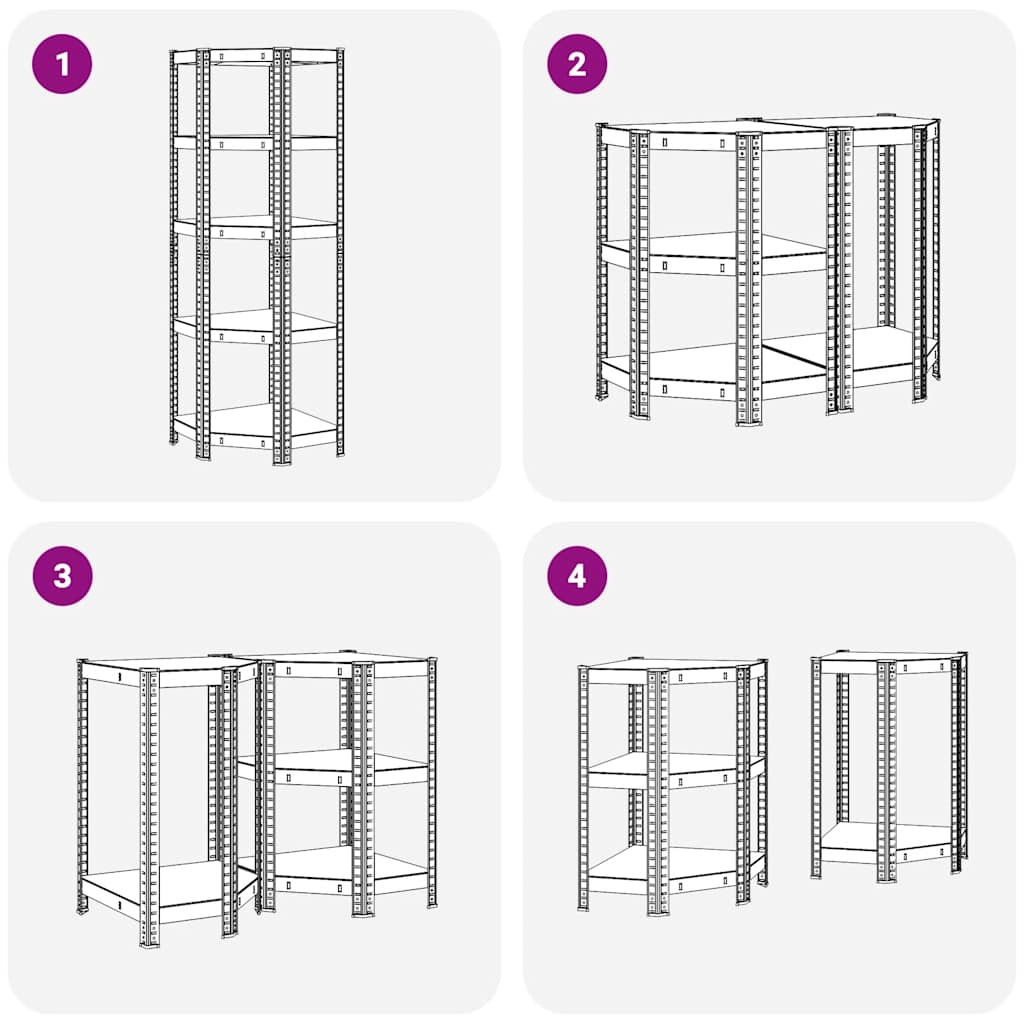 1

2

3

4