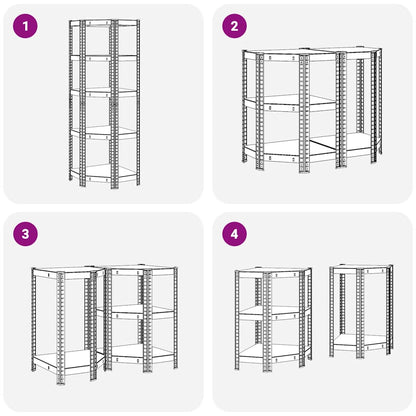 1

2

3

4