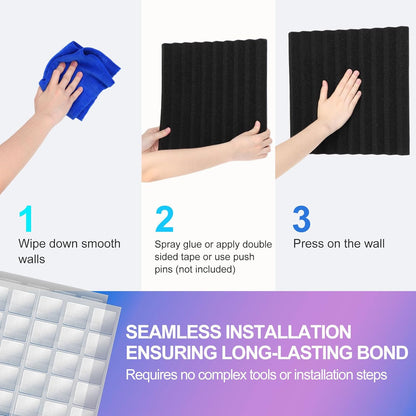 1
Wipe down smooth walls

2
Spray glue or apply double sided tape or use push pins (not included)

3
Press on the wall

SEAMLESS INSTALLATION ENSURING LONG-LASTING BOND
Requires no complex tools or installation steps